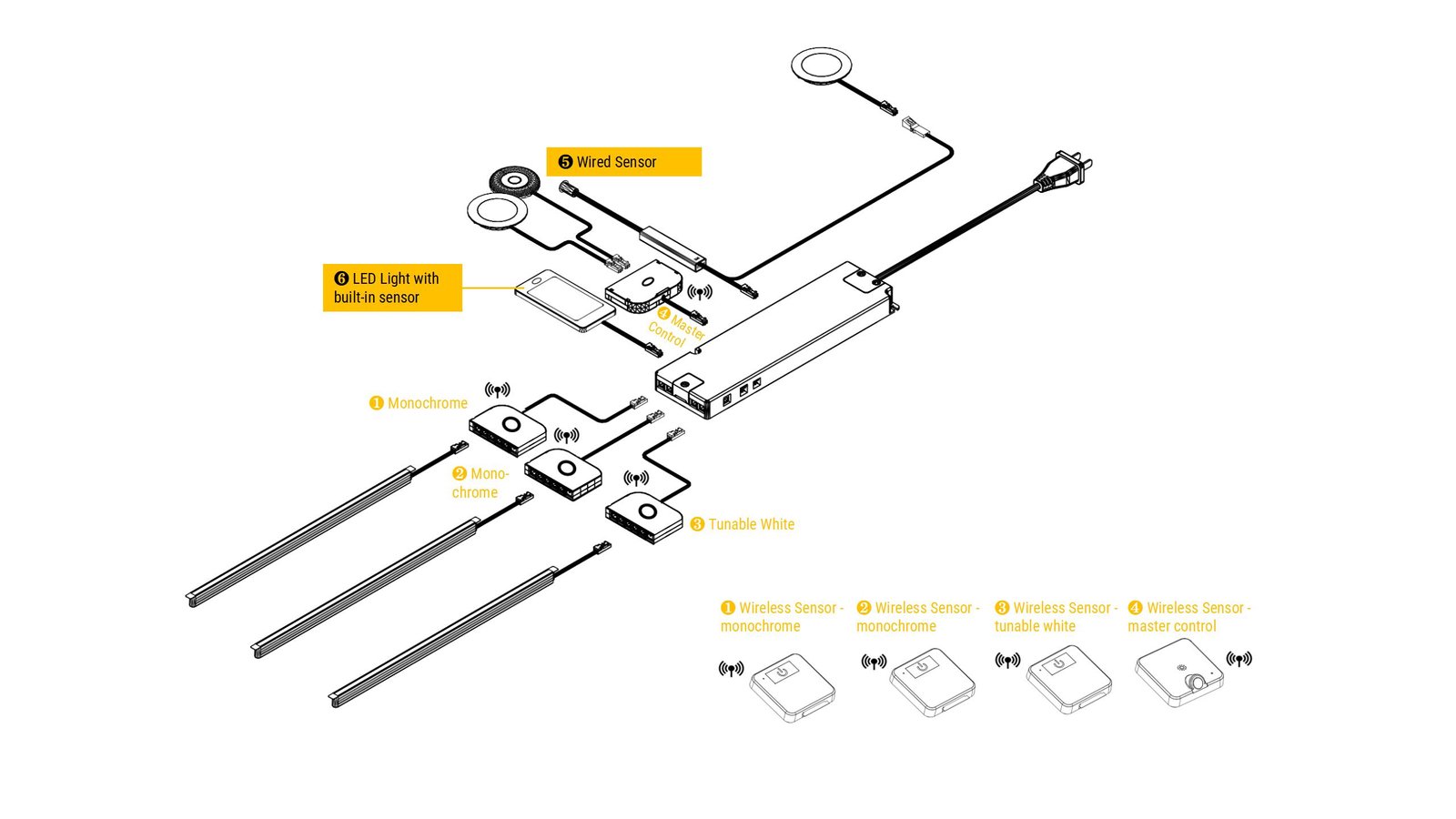 ❺ Wired Sensor

❻ LED Light with built-in sensor

❹ Master Control

❶ Monochrome

❷ Monochrome

❸ Tunable White

❶ Wireless Sensor - monochrome

❷ Wireless Sensor - monochrome

❸ Wireless Sensor - tunable white

❹ Wireless Sensor - master control